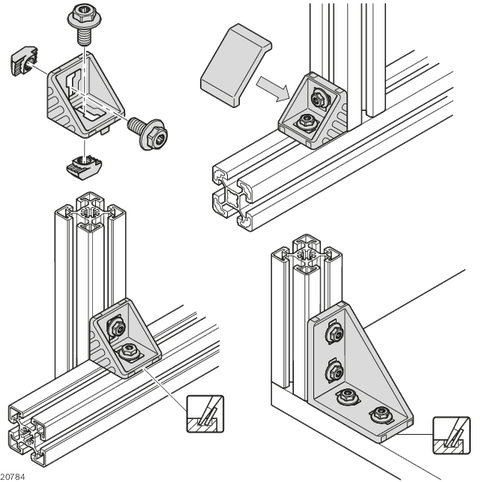 20784