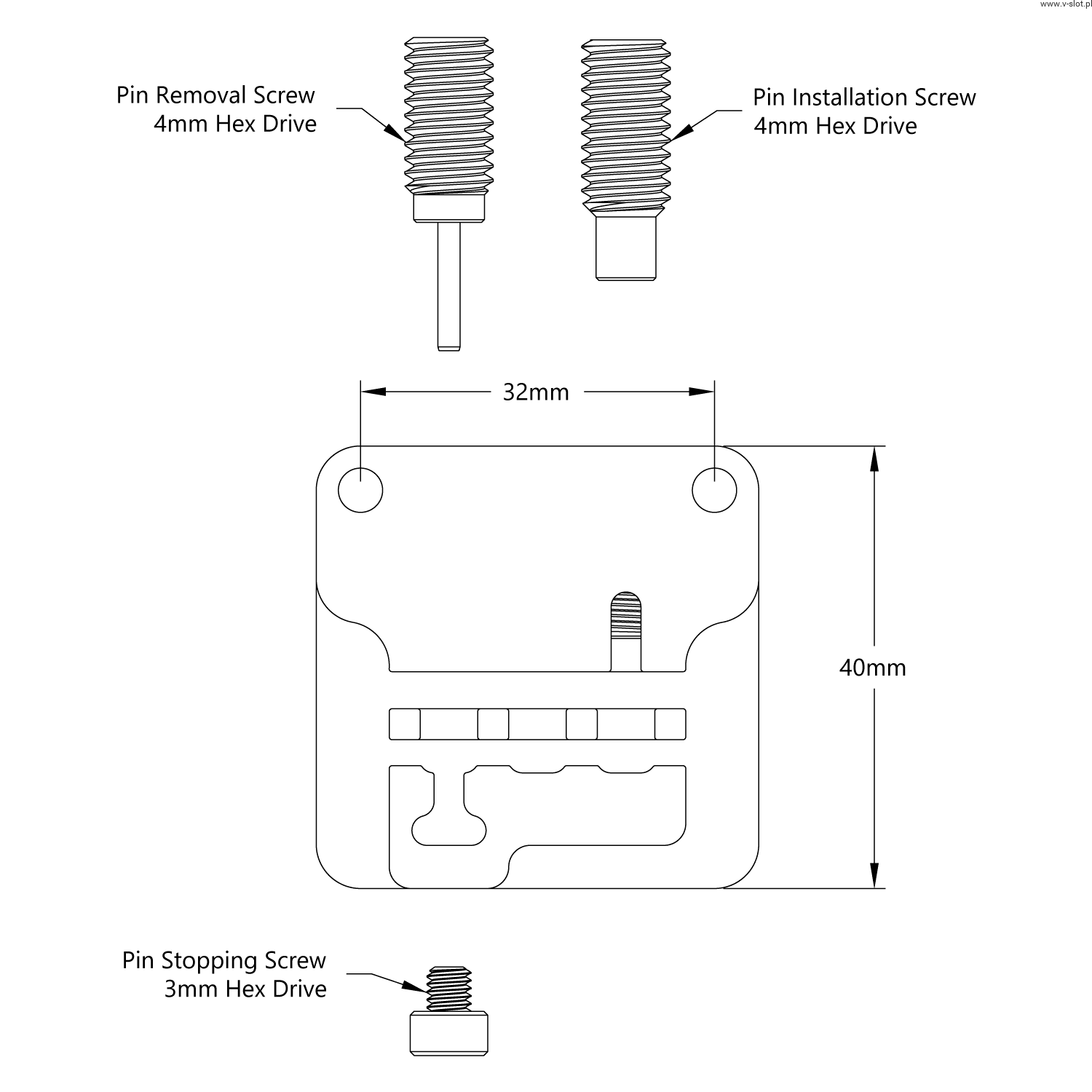 www.v-slot.pl

Pin Removal Screw
4mm Hex Drive

Pin Installation Screw
4mm Hex Drive

32mm

40mm

Pin Stopping Screw
3mm Hex Drive