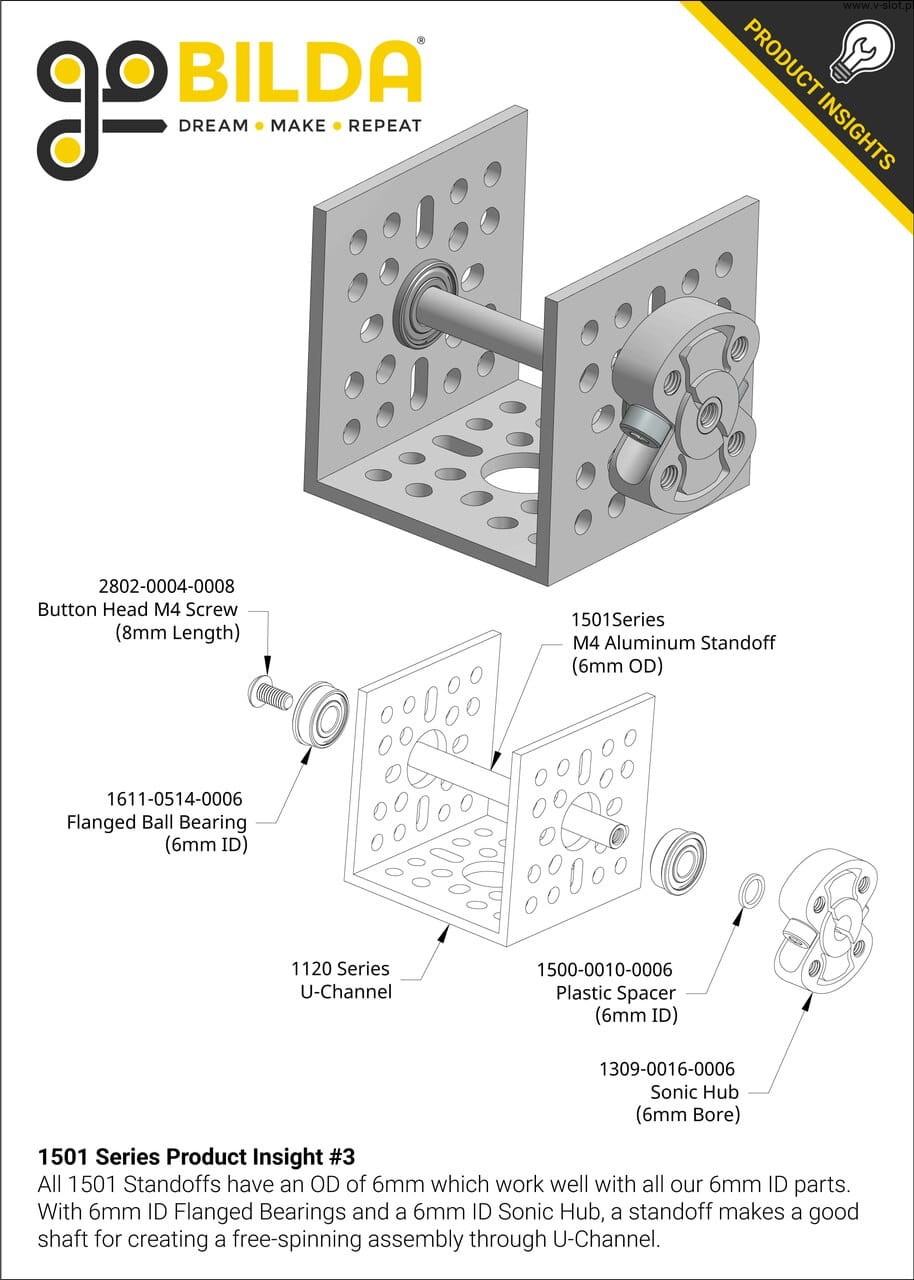 www.v-slot.p

goBILDA®
DREAM • MAKE • REPEAT

PRODUCT INSIGHTS

2802-0004-0008
Button Head M4 Screw
(8mm Length)

1501Series
M4 Aluminum Standoff
(6mm OD)

1611-0514-0006
Flanged Ball Bearing
(6mm ID)

1120 Series
U-Channel

1500-0010-0006
Plastic Spacer
(6mm ID)

1309-0016-0006
Sonic Hub
(6mm Bore)

1501 Series Product Insight #3
All 1501 Standoffs have an OD of 6mm which work well with all our 6mm ID parts. With 6mm ID Flanged Bearings and a 6mm ID Sonic Hub, a standoff makes a good shaft for creating a free-spinning assembly through U-Channel.