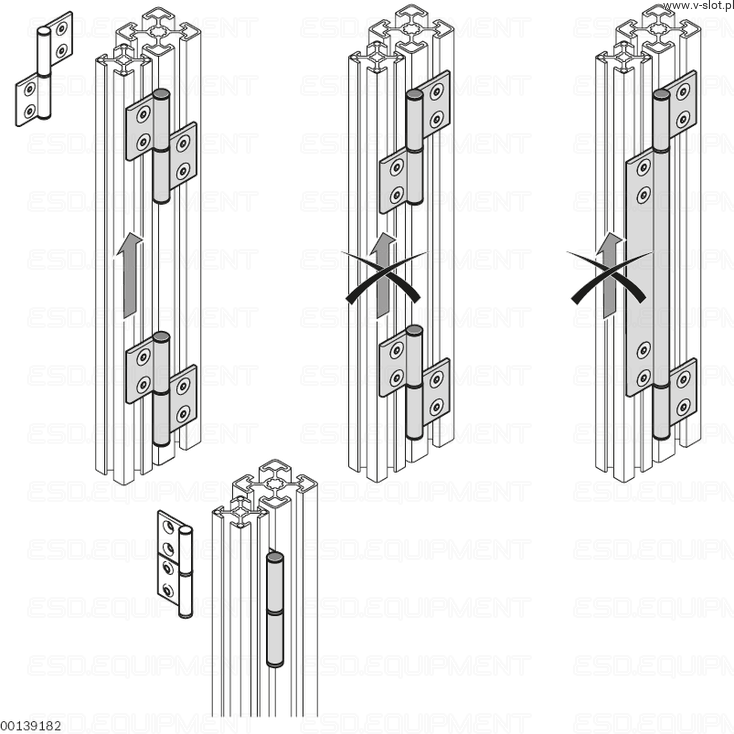 www.v-slot.pl

ESD.EQUIPMENT

00139182