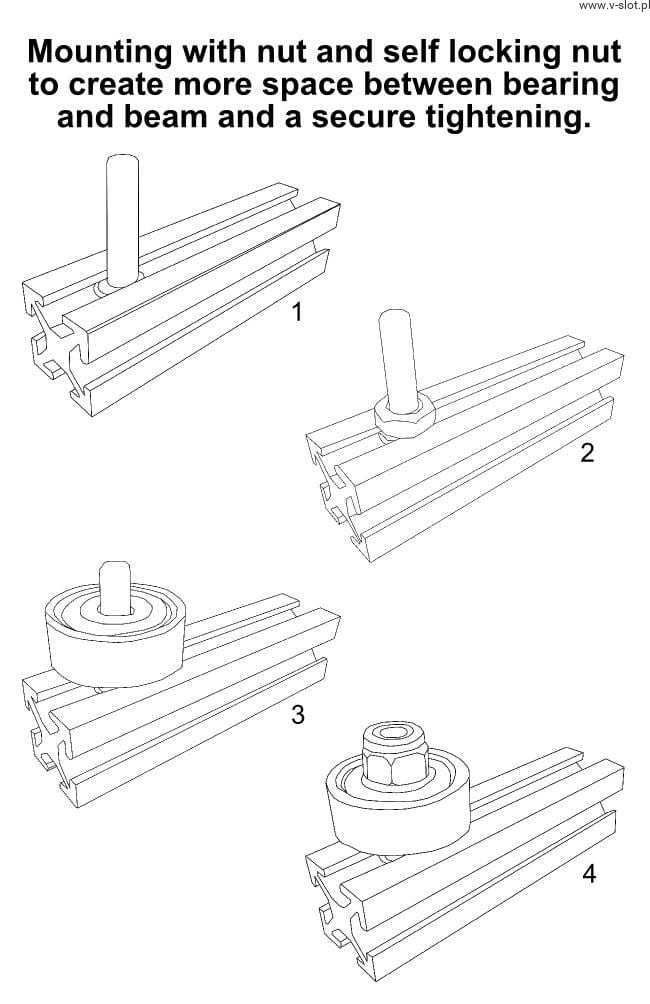 www.v-slot.pl

Mounting with nut and self locking nut to create more space between bearing and beam and a secure tightening.

1

2

3

4