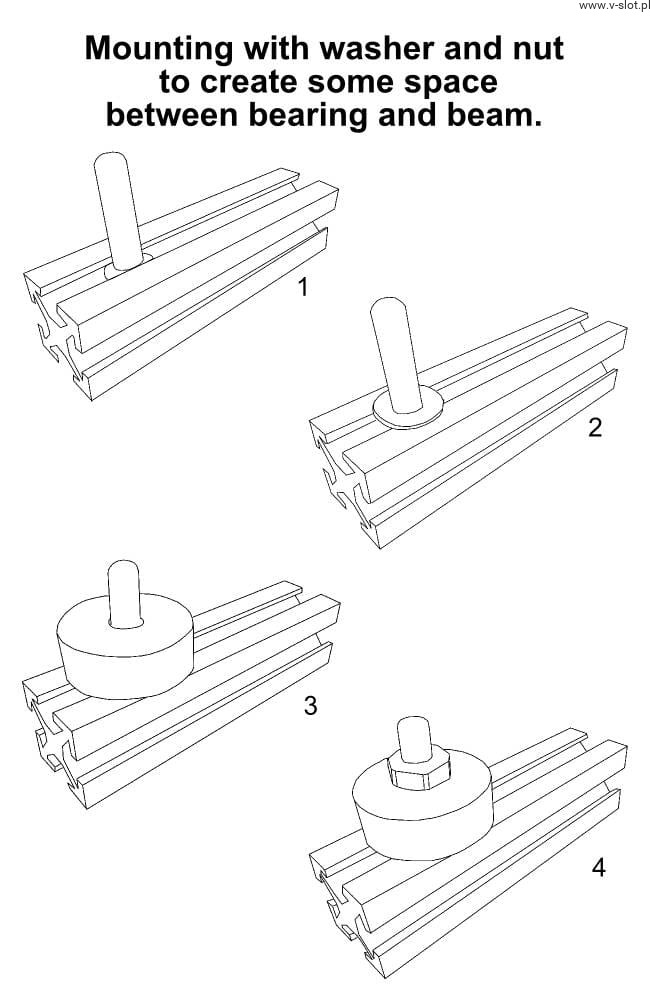 www.v-slot.pl

Mounting with washer and nut to create some space between bearing and beam.

1

2

3

4