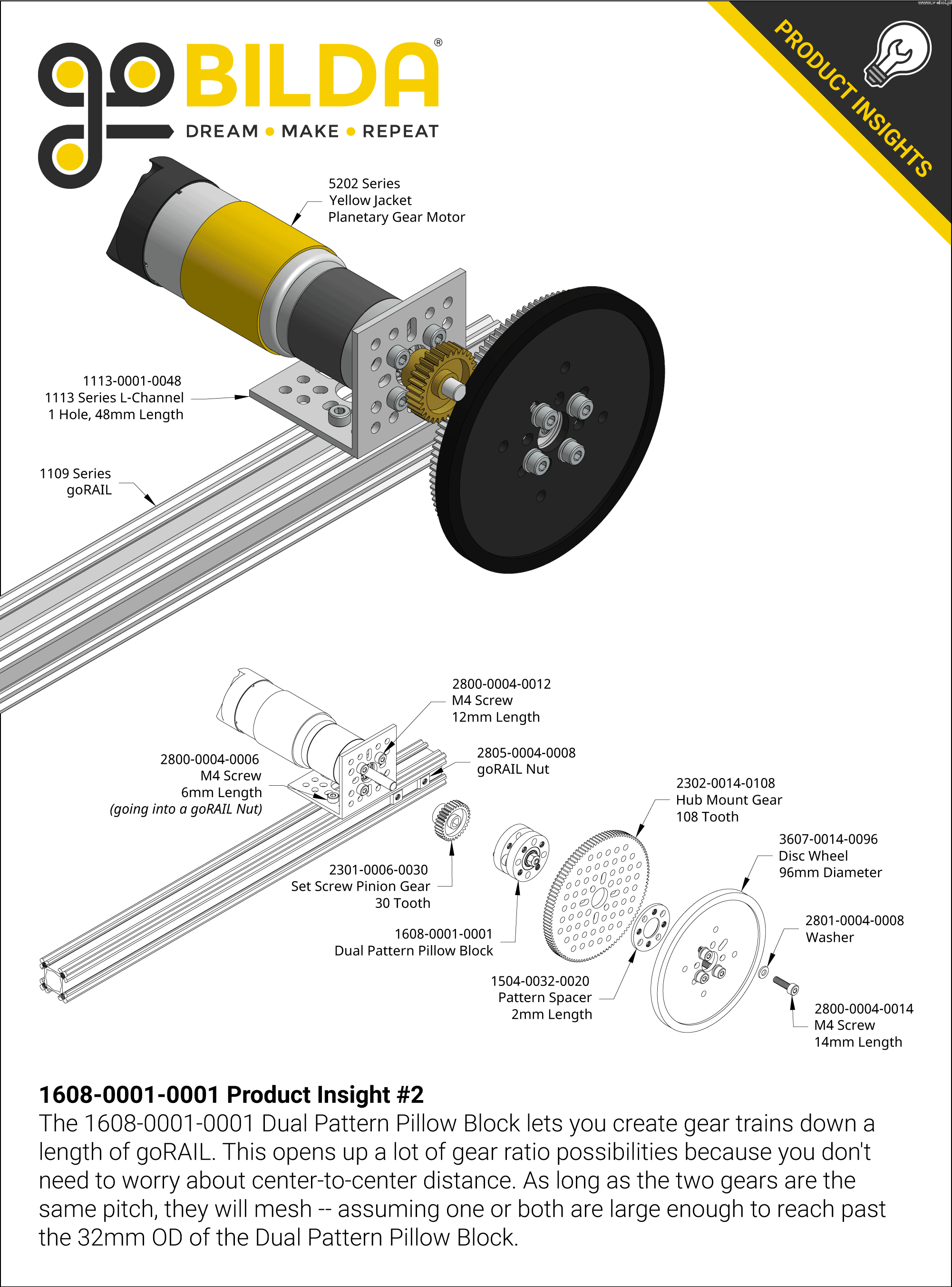 goBILDA®
DREAM • MAKE • REPEAT

PRODUCT INSIGHTS

5202 Series
Yellow Jacket
Planetary Gear Motor

1113-0001-0048
1113 Series L-Channel
1 Hole, 48mm Length

1109 Series
goRAIL

2800-0004-0012
M4 Screw
12mm Length

2800-0004-0006
M4 Screw
6mm Length
(going into a goRAIL Nut)

2805-0004-0008
goRAIL Nut

2302-0014-0108
Hub Mount Gear
108 Tooth

3607-0014-0096
Disc Wheel
96mm Diameter

2301-0006-0030
Set Screw Pinion Gear
30 Tooth

1608-0001-0001
Dual Pattern Pillow Block

2801-0004-0008
Washer

1504-0032-0020
Pattern Spacer
2mm Length

2800-0004-0014
M4 Screw
14mm Length

1608-0001-0001 Product Insight #2
The 1608-0001-0001 Dual Pattern Pillow Block lets you create gear trains down a length of goRAIL. This opens up a lot of gear ratio possibilities because you don't need to worry about center-to-center distance. As long as the two gears are the same pitch, they will mesh -- assuming one or both are large enough to reach past the 32mm OD of the Dual Pattern Pillow Block.